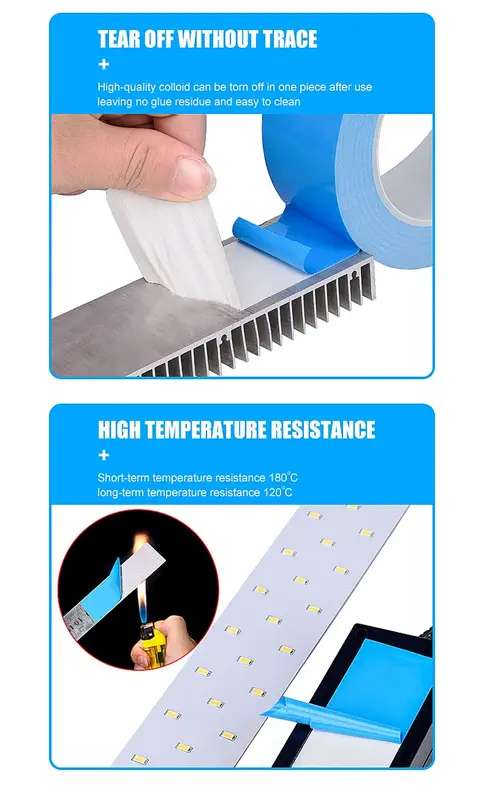 TEAR OFF WITHOUT TRACE

+

High-quality colloid can be torn off in one piece after use leaving no glue residue and easy to clean

HIGH TEMPERATURE RESISTANCE

+

Short-term temperature resistance 180°C
long-term temperature resistance 120°C